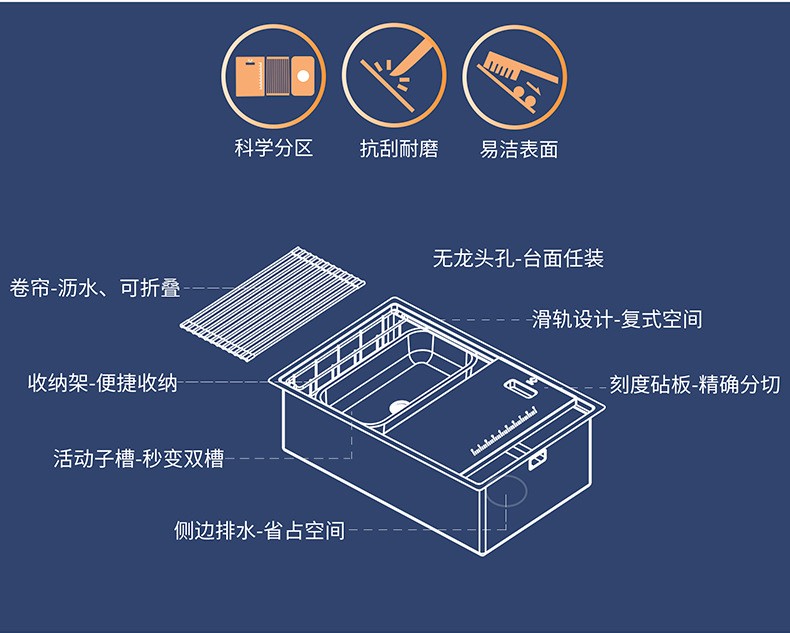 科学分区　抗刮耐磨　易洁表面

无龙头孔-台面任装

卷帘-沥水、可折叠

滑轨设计-复式空间

收纳架-便捷收纳

刻度砧板-精确分切

活动子槽-秒变双槽

侧边排水-省占空间